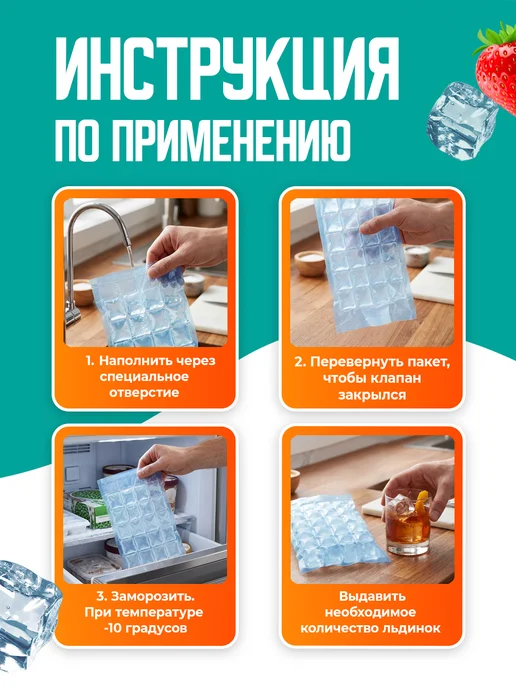 ИНСТРУКЦИЯ
ПО ПРИМЕНЕНИЮ

1. Наполнить через специальное отверстие

2. Перевернуть пакет, чтобы клапан закрылся

3. Заморозить. При температуре -10 градусов

Выдавить необходимое количество льдинок