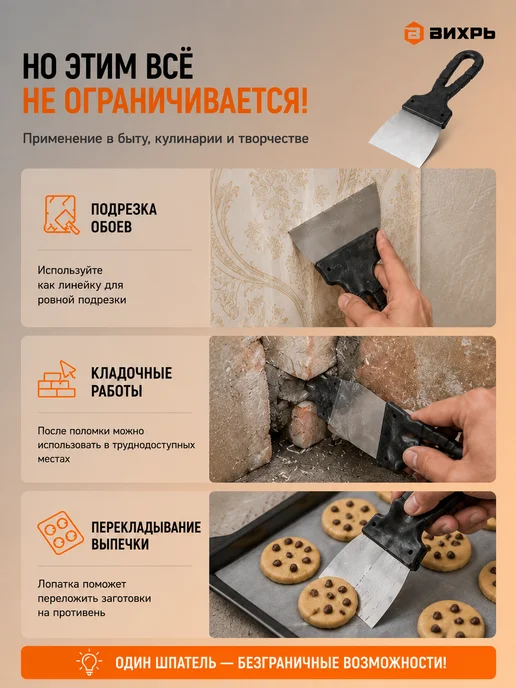 ВИХРЬ

НО ЭТИМ ВСЁ
НЕ ОГРАНИЧИВАЕТСЯ!

Применение в быту, кулинарии и творчестве

ПОДРЕЗКА
ОБОЕВ

Используйте как линейку для ровной подрезки

КЛАДОЧНЫЕ
РАБОТЫ

После поломки можно использовать в труднодоступных местах

ПЕРЕКЛАДЫВАНИЕ
ВЫПЕЧКИ

Лопатка поможет переложить заготовки на противень

ОДИН ШПАТЕЛЬ — БЕЗГРАНИЧНЫЕ ВОЗМОЖНОСТИ!