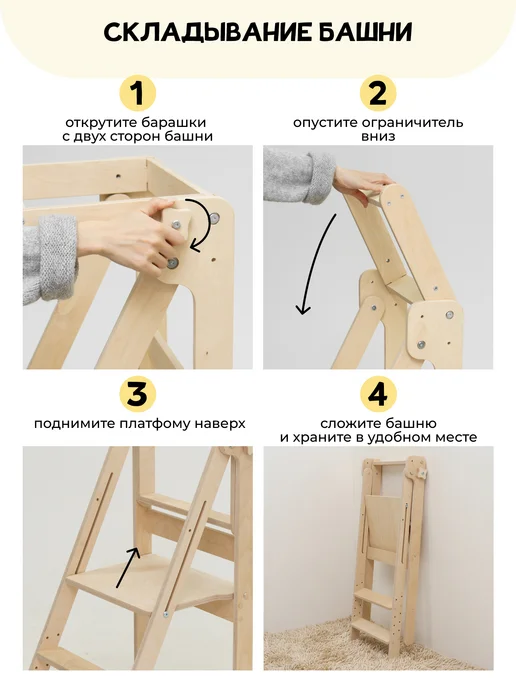 СКЛАДЫВАНИЕ БАШНИ

1

открутите барашки с двух сторон башни

2

опустите ограничитель вниз

3

поднимите платфому наверх

4

сложите башню и храните в удобном месте