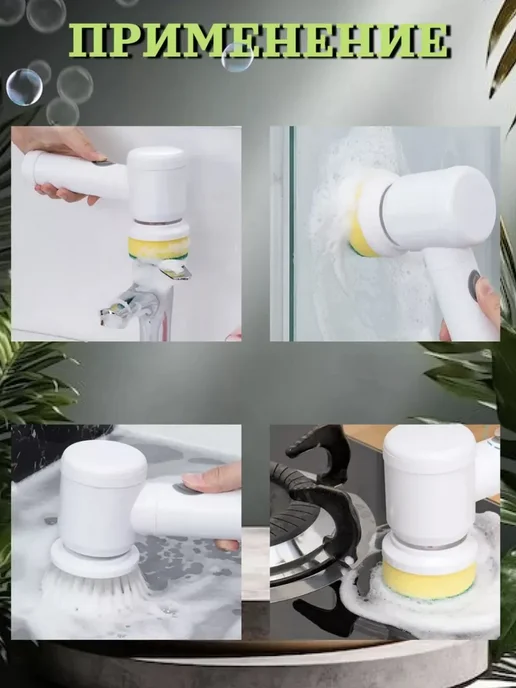 ПРИМЕНЕНИЕ