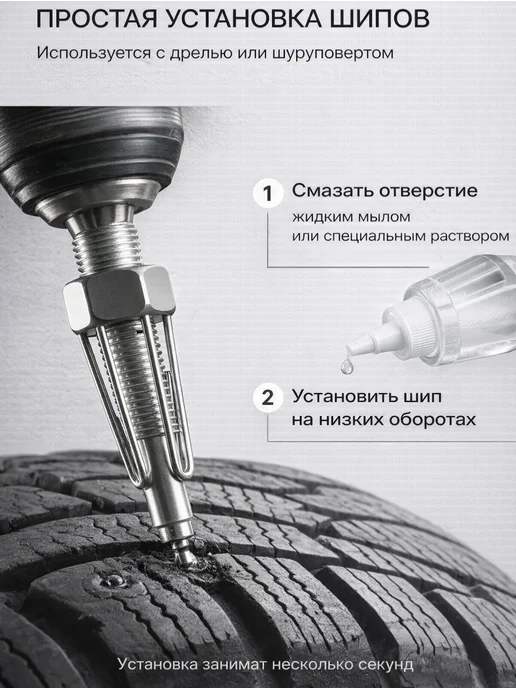 ПРОСТАЯ УСТАНОВКА ШИПОВ

Используется с дрелью или шуруповертом

1 Смазать отверстие
жидким мылом
или специальным раствором

2 Установить шип
на низких оборотах

Установка занимат несколько секунд