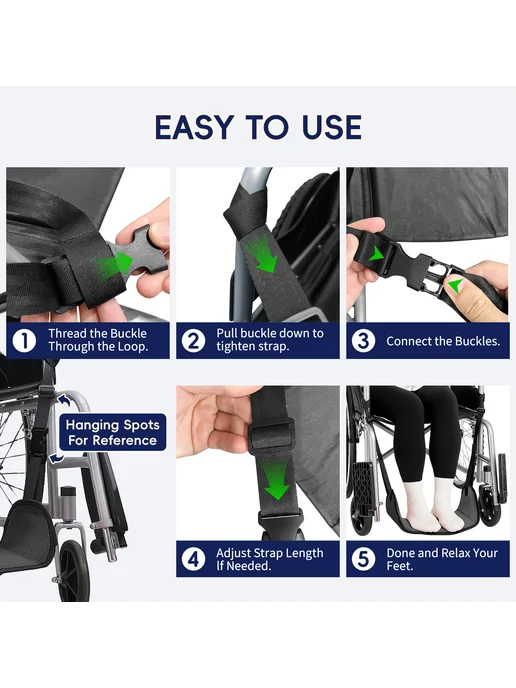 EASY TO USE

1 Thread the Buckle Through the Loop.

2 Pull buckle down to tighten strap.

3 Connect the Buckles.

Hanging Spots For Reference

4 Adjust Strap Length If Needed.

5 Done and Relax Your Feet.